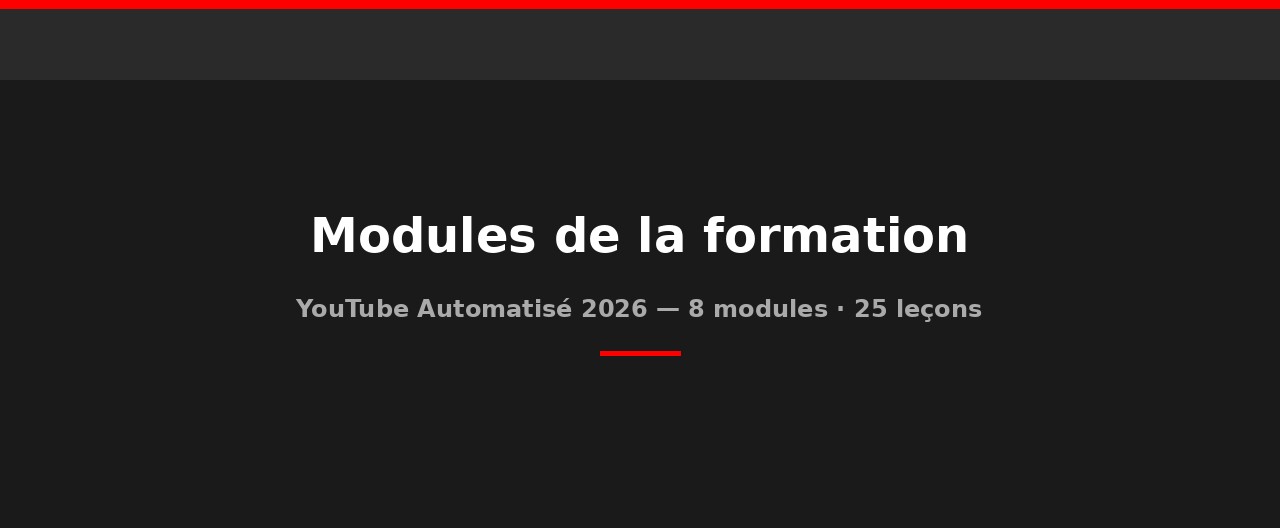 Modules de la formation

YouTube Automatisé 2026 — 8 modules · 25 leçons